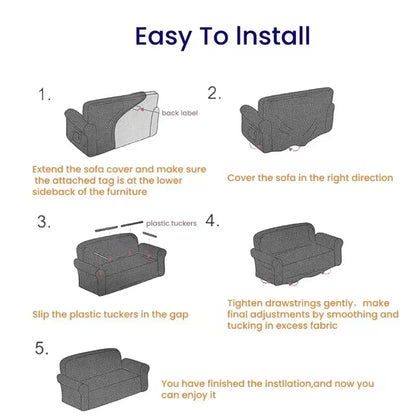 Easy To Install

1.

back label

Extend the sofa cover and make sure the attached tag is at the lower sideback of the furniture

2.

Cover the sofa in the right direction

3.

plastic tuckers

Slip the plastic tuckers in the gap

4.

Tighten drawstrings gently， make final adjustments by smoothing and tucking in excess fabric

5.

You have finished the instllation,and now you can enjoy it