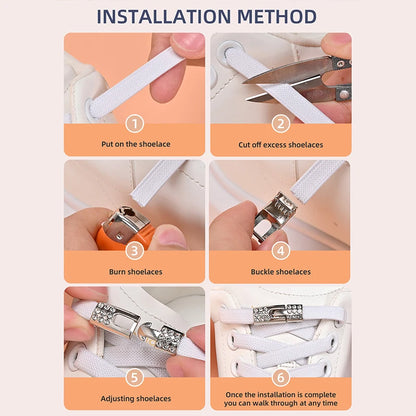 INSTALLATION METHOD

1
Put on the shoelace

2
Cut off excess shoelaces

3
Burn shoelaces

4
Buckle shoelaces

5
Adjusting shoelaces

6
Once the installation is complete you can walk through at any time