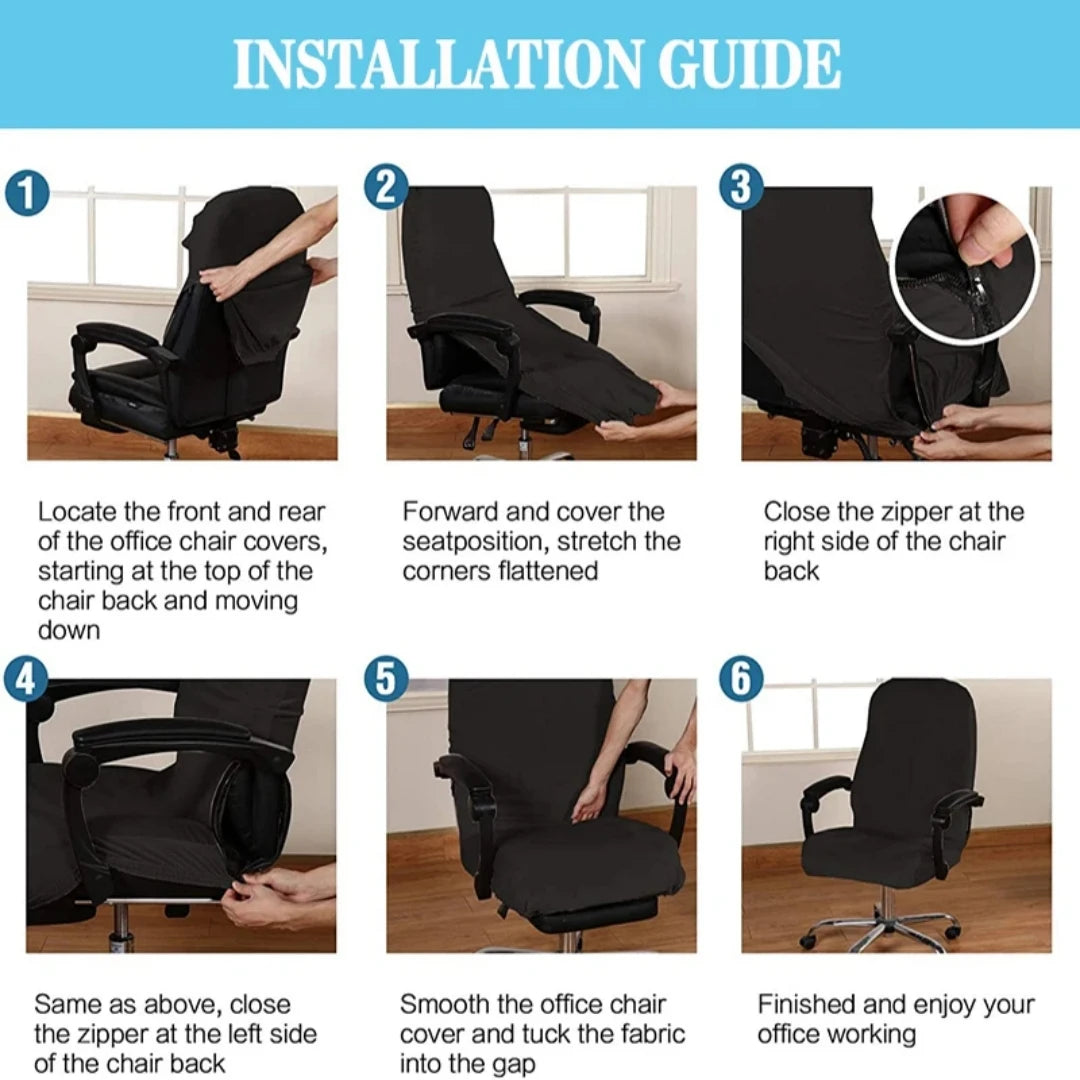 INSTALLATION GUIDE

1

Locate the front and rear of the office chair covers, starting at the top of the chair back and moving down

2

Forward and cover the seatposition, stretch the corners flattened

3

Close the zipper at the right side of the chair back

4

Same as above, close the zipper at the left side of the chair back

5

Smooth the office chair cover and tuck the fabric into the gap

6

Finished and enjoy your office working